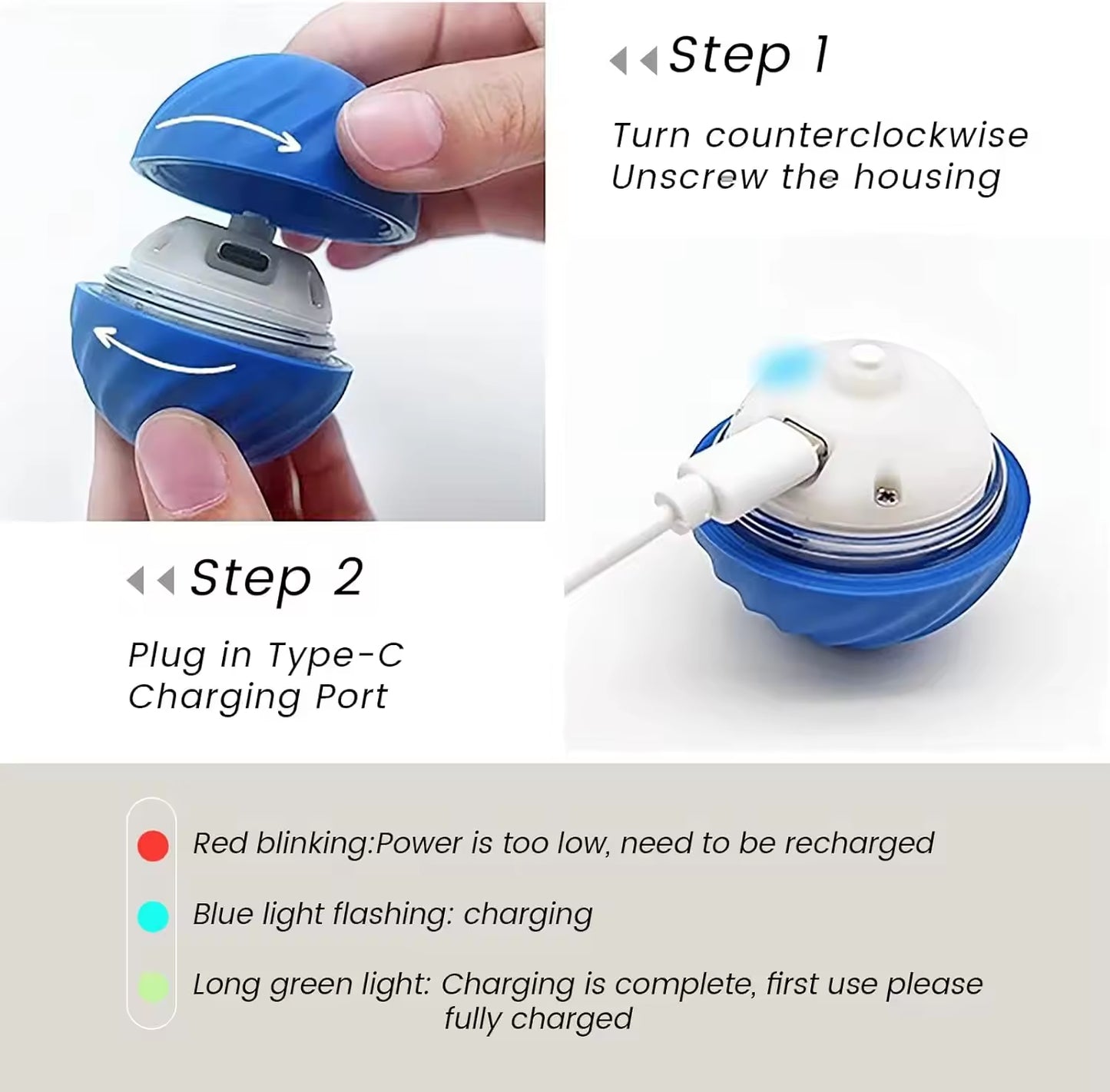 Step 1

Turn counterclockwise
Unscrew the housing

Step 2

Plug in Type-C
Charging Port

Red blinking:Power is too low, need to be recharged

Blue light flashing: charging

Long green light: Charging is complete, first use please fully charged